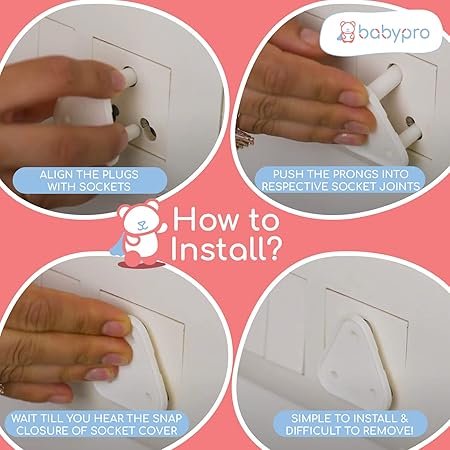 babypro

ALIGN THE PLUGS WITH SOCKETS

PUSH THE PRONGS INTO RESPECTIVE SOCKET JOINTS

How to Install?

WAIT TILL YOU HEAR THE SNAP CLOSURE OF SOCKET COVER

SIMPLE TO INSTALL & DIFFICULT TO REMOVE!